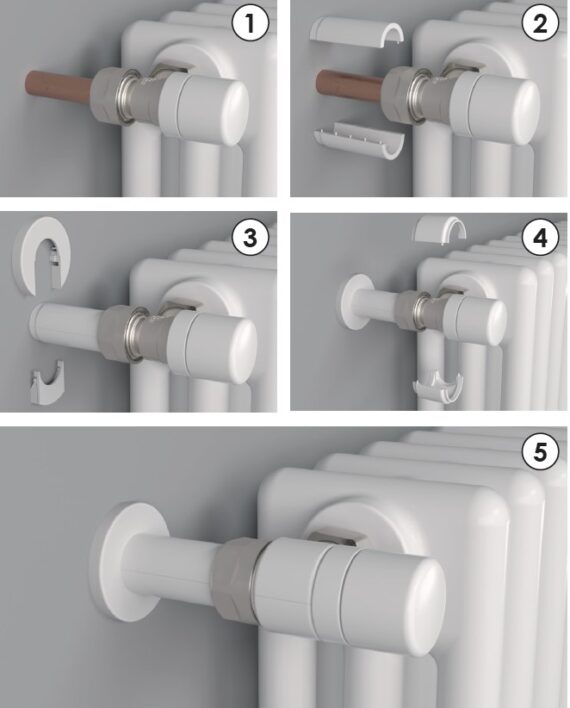 1
2
3
4
5